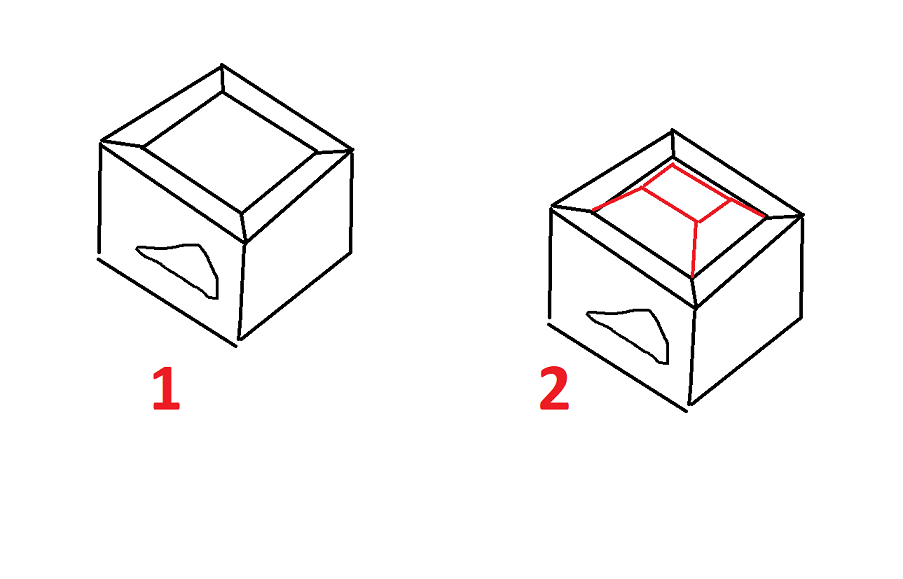 1

2